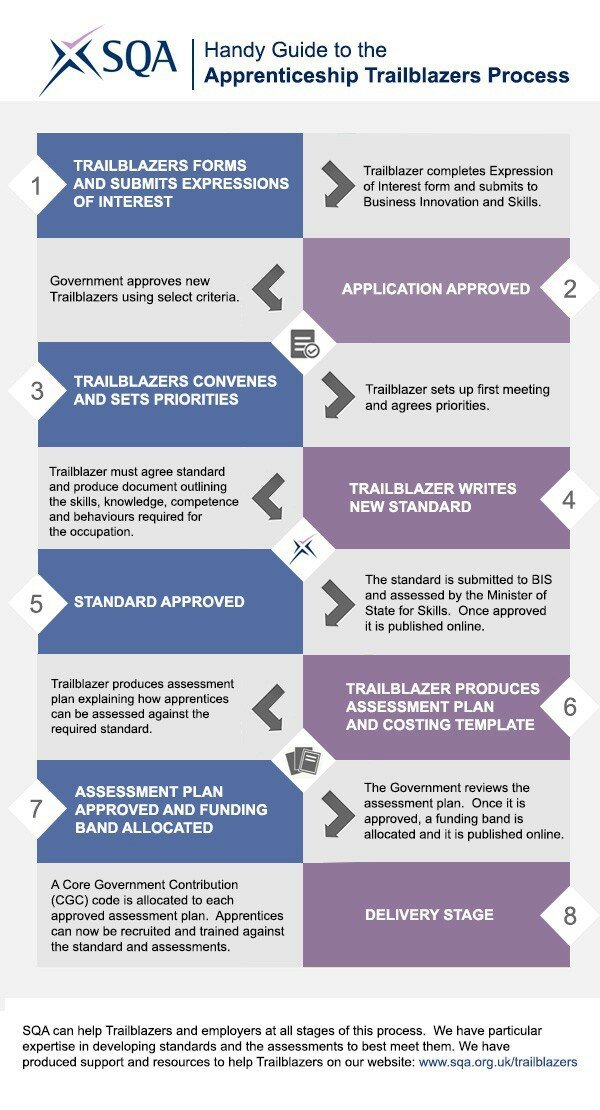 SQA

Handy Guide to the
Apprenticeship Trailblazers Process

1

TRAILBLAZERS FORMS AND SUBMITS EXPRESSIONS OF INTEREST

Trailblazer completes Expression of Interest form and submits to Business Innovation and Skills.

Government approves new Trailblazers using select criteria.

APPLICATION APPROVED

2

3

TRAILBLAZERS CONVENES AND SETS PRIORITIES

Trailblazer sets up first meeting and agrees priorities.

Trailblazer must agree standard and produce document outlining the skills, knowledge, competence and behaviours required for the occupation.

TRAILBLAZER WRITES NEW STANDARD

4

5

STANDARD APPROVED

The standard is submitted to BIS and assessed by the Minister of State for Skills. Once approved it is published online.

Trailblazer produces assessment plan explaining how apprentices can be assessed against the required standard.

TRAILBLAZER PRODUCES ASSESSMENT PLAN AND COSTING TEMPLATE

6

7

ASSESSMENT PLAN APPROVED AND FUNDING BAND ALLOCATED

The Government reviews the assessment plan. Once it is approved, a funding band is allocated and it is published online.

A Core Government Contribution (CGC) code is allocated to each approved assessment plan. Apprentices can now be recruited and trained against the standard and assessments.

DELIVERY STAGE

8

SQA can help Trailblazers and employers at all stages of this process. We have particular expertise in developing standards and the assessments to best meet them. We have produced support and resources to help Trailblazers on our website: www.sqa.org.uk/trailblazers